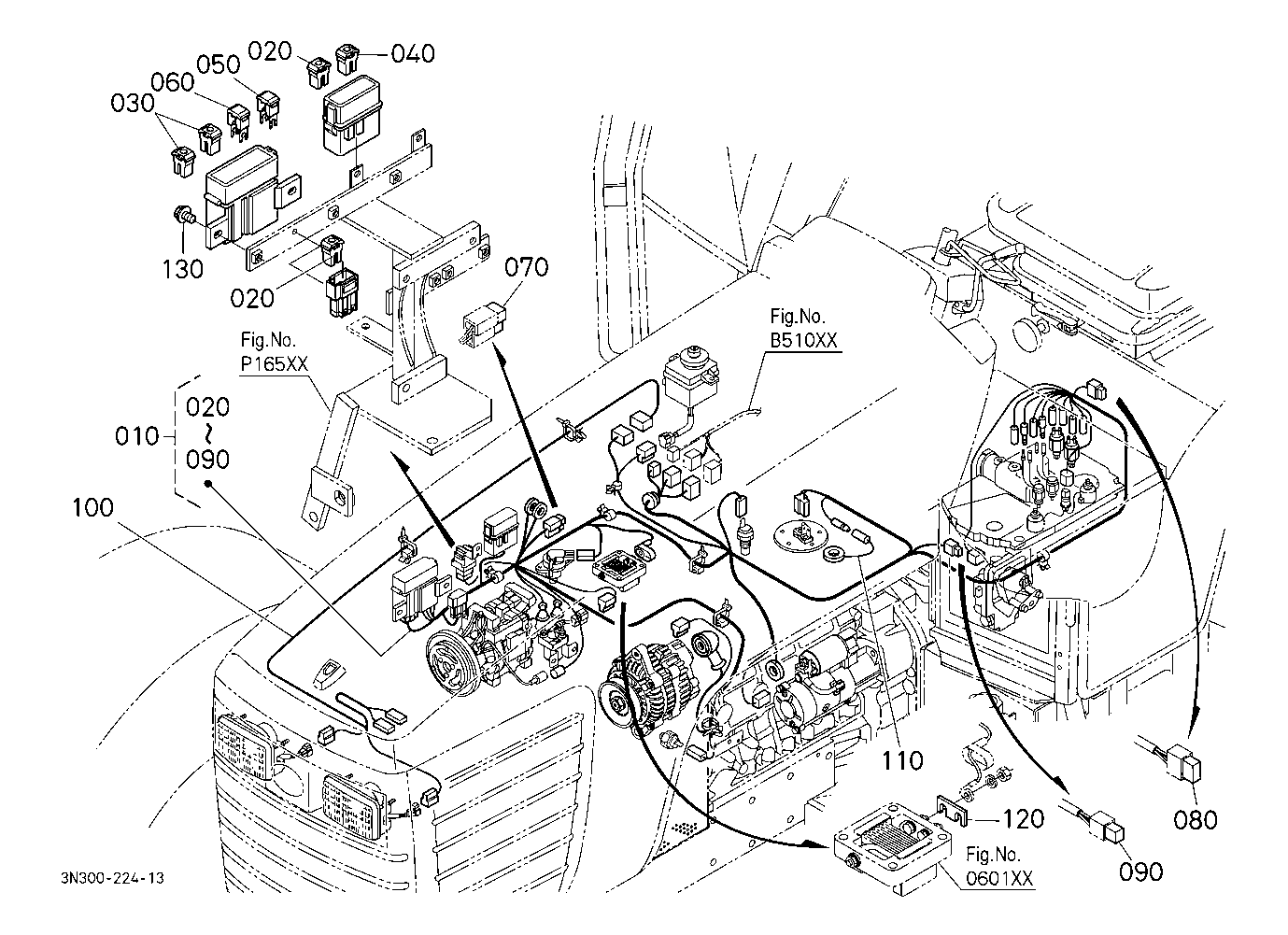 020
040
050
060
030
130
020
070
Fig.No.
P165XX
Fig.No.
B510XX
010
020
~
090
100
110
120
080
090
Fig.No.
0601XX
3N300-224-13